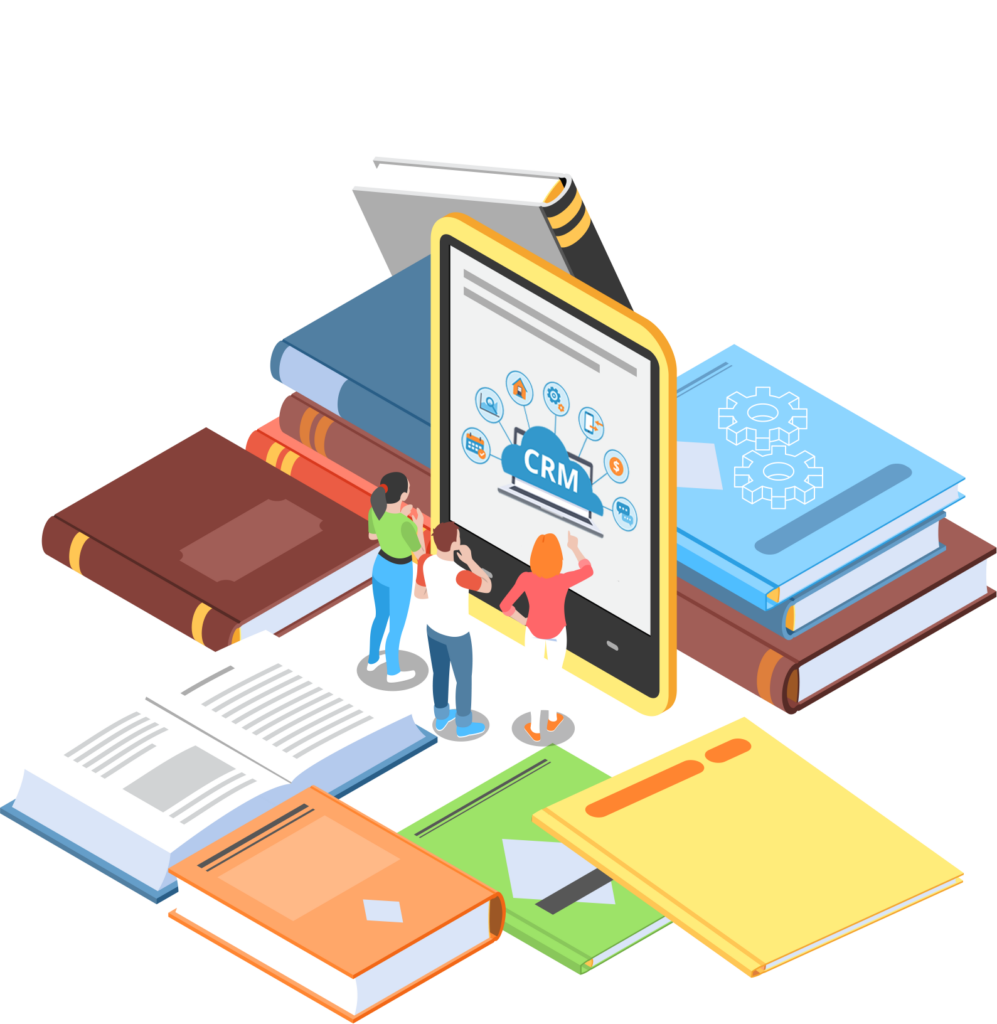 CRM